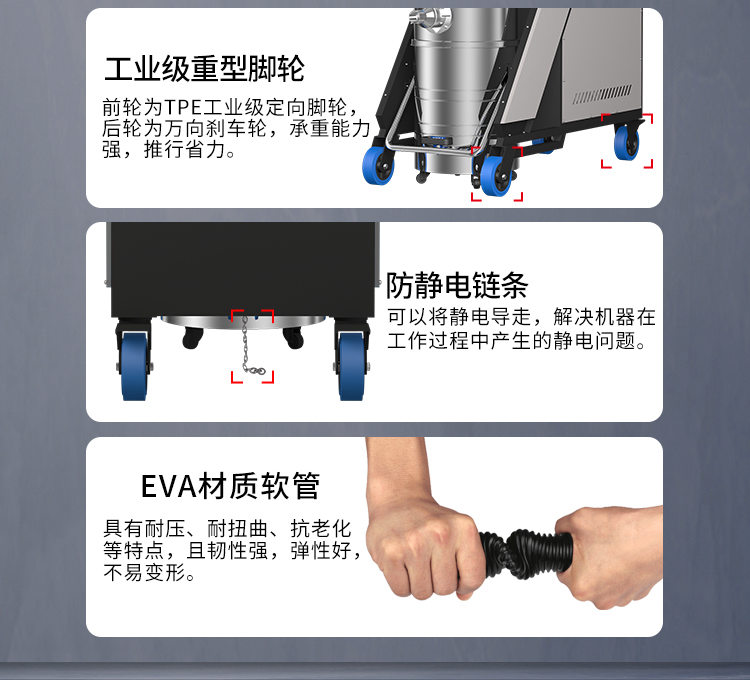 工业级重型脚轮

前轮为TPE工业级定向脚轮，后轮为万向刹车轮，承重能力强，推行省力。

防静电链条

可以将静电导走，解决机器在工作过程中产生的静电问题。

EVA材质软管

具有耐压、耐扭曲、抗老化等特点，且韧性强，弹性好，不易变形。