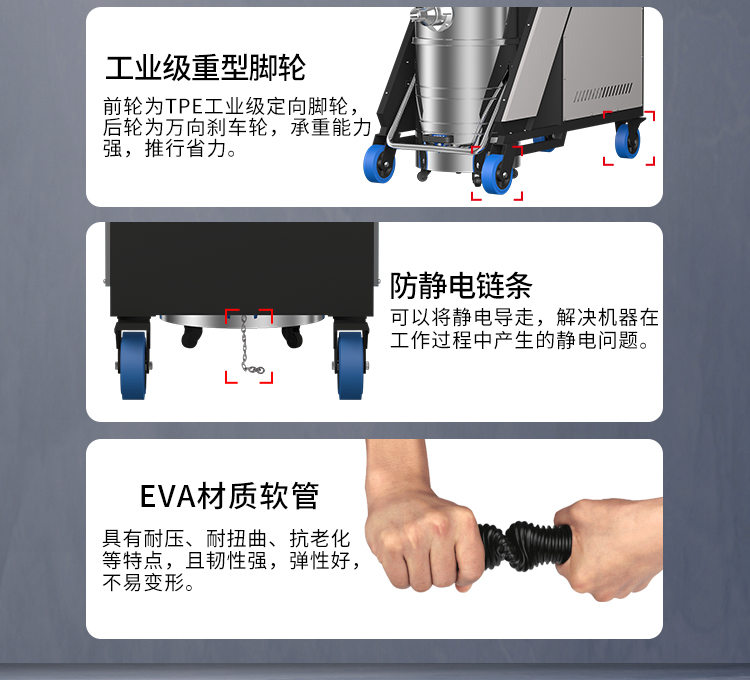 工业级重型脚轮

前轮为TPE工业级定向脚轮，后轮为万向刹车轮，承重能力强，推行省力。

防静电链条

可以将静电导走，解决机器在工作过程中产生的静电问题。

EVA材质软管

具有耐压、耐扭曲、抗老化等特点，且韧性强，弹性好，不易变形。